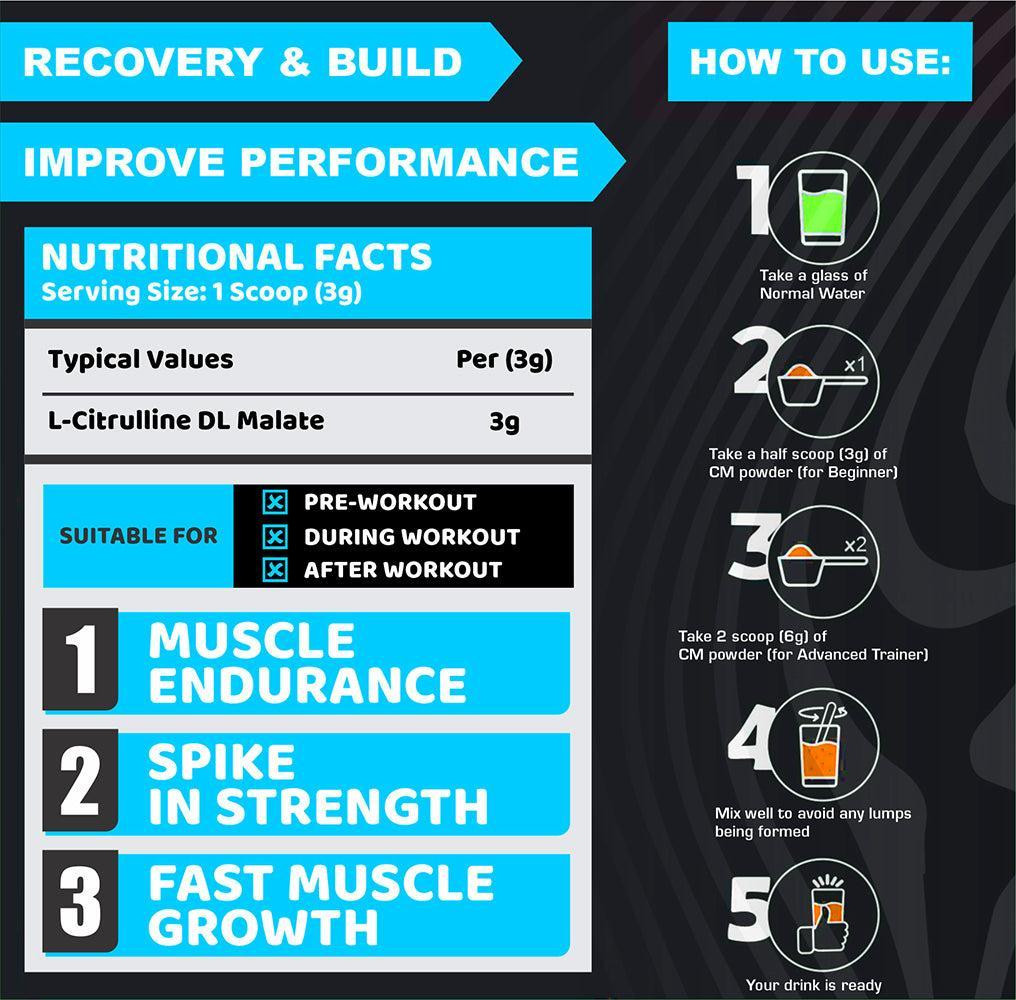 RECOVERY & BUILD

IMPROVE PERFORMANCE

NUTRITIONAL FACTS
Serving Size: 1 Scoop (3g)

| Typical Values | Per (3g) |
|---|---|
| L-Citrulline DL Malate | 3g |

SUITABLE FOR
PRE-WORKOUT
DURING WORKOUT
AFTER WORKOUT

1 MUSCLE ENDURANCE

2 SPIKE IN STRENGTH

3 FAST MUSCLE GROWTH

HOW TO USE:

1
Take a glass of Normal Water

2
x1
Take a half scoop (3g) of CM powder (for Beginner)

3
x2
Take 2 scoop (6g) of CM powder (for Advanced Trainer)

4
Mix well to avoid any lumps being formed

5
Your drink is ready