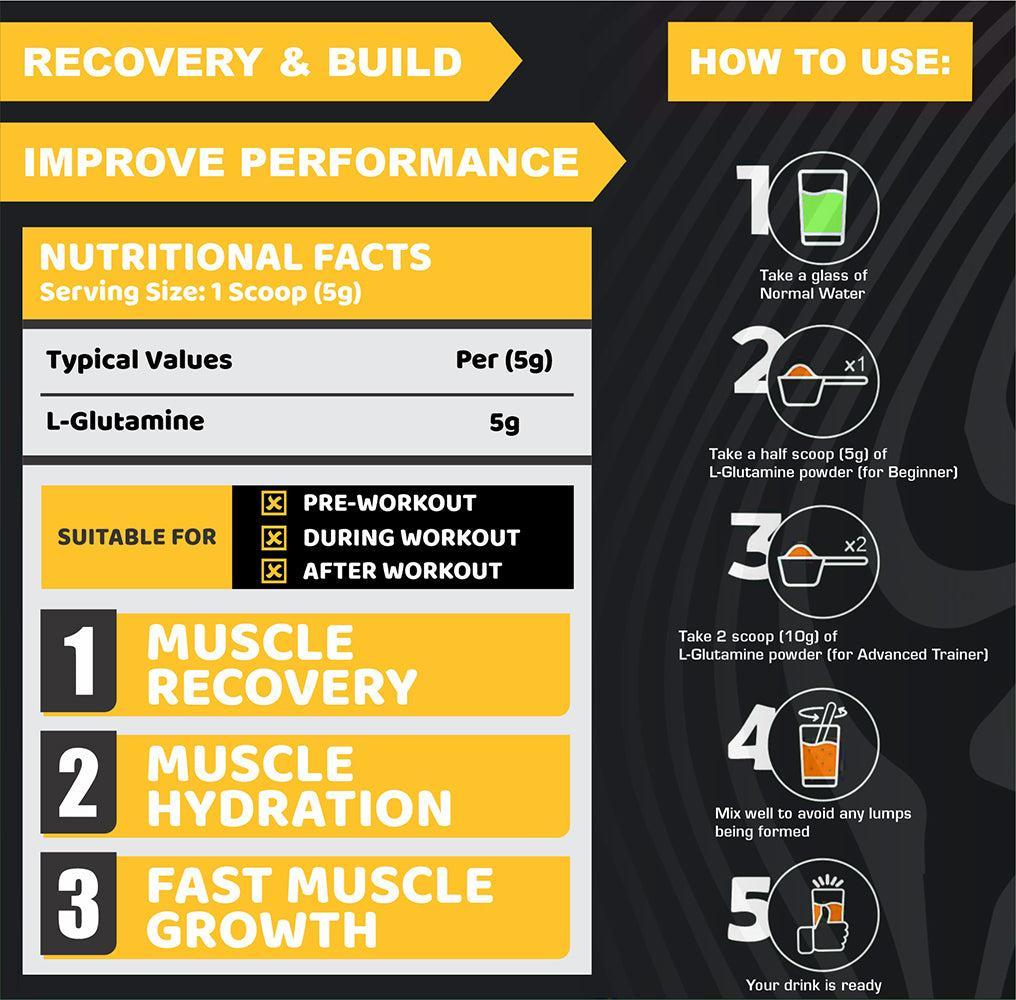 RECOVERY & BUILD

IMPROVE PERFORMANCE

NUTRITIONAL FACTS
Serving Size: 1 Scoop (5g)

| Typical Values | Per (5g) |
|---|---|
| L-Glutamine | 5g |

SUITABLE FOR
PRE-WORKOUT
DURING WORKOUT
AFTER WORKOUT

1 MUSCLE RECOVERY

2 MUSCLE HYDRATION

3 FAST MUSCLE GROWTH

HOW TO USE:

1
Take a glass of Normal Water

2
x1
Take a half scoop (5g) of L-Glutamine powder (for Beginner)

3
x2
Take 2 scoop (10g) of L-Glutamine powder (for Advanced Trainer)

4
Mix well to avoid any lumps being formed

5
Your drink is ready