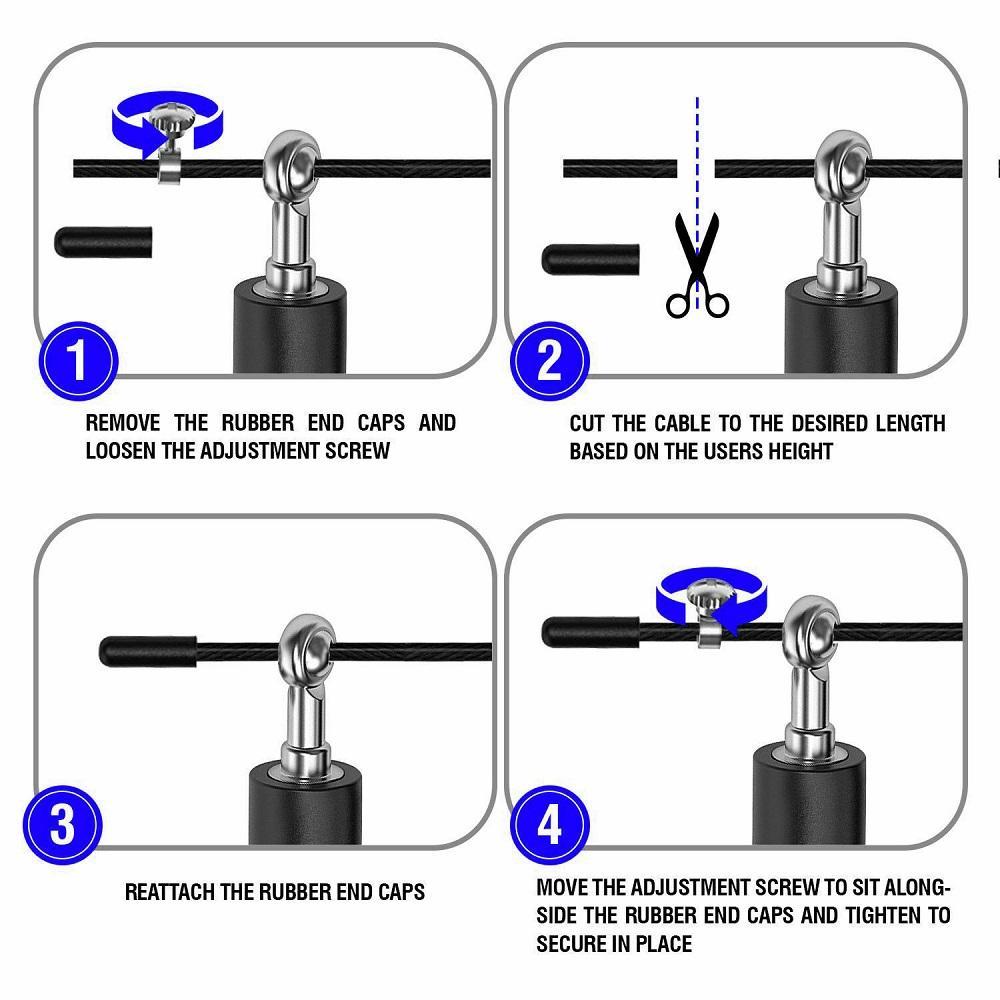 1

REMOVE THE RUBBER END CAPS AND LOOSEN THE ADJUSTMENT SCREW

2

CUT THE CABLE TO THE DESIRED LENGTH BASED ON THE USERS HEIGHT

3

REATTACH THE RUBBER END CAPS

4

MOVE THE ADJUSTMENT SCREW TO SIT ALONGSIDE THE RUBBER END CAPS AND TIGHTEN TO SECURE IN PLACE